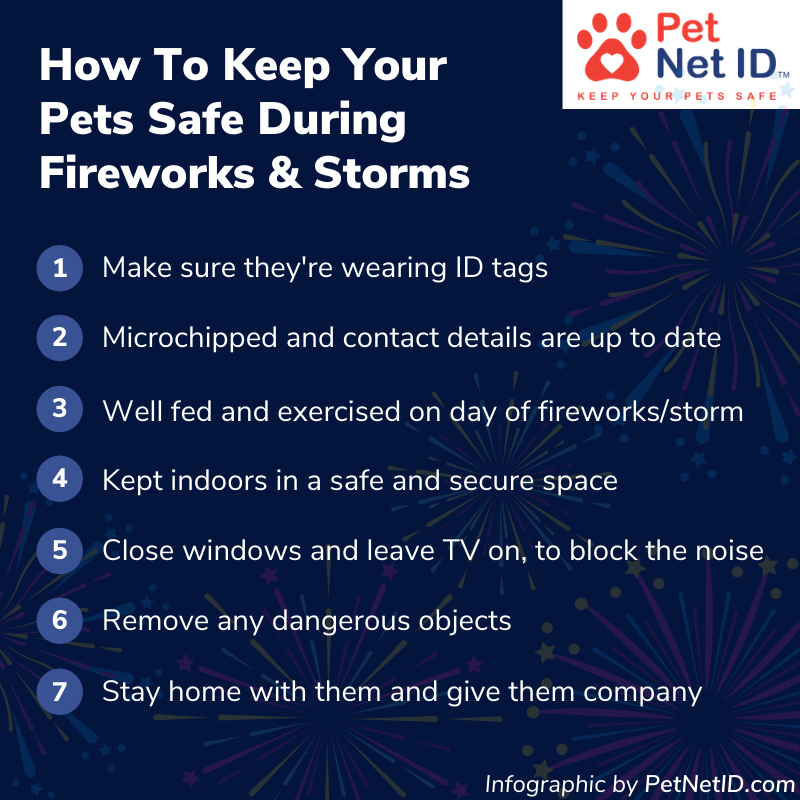 Pet Net ID™
KEEP YOUR PETS SAFE

How To Keep Your Pets Safe During Fireworks & Storms

1 Make sure they're wearing ID tags

2 Microchipped and contact details are up to date

3 Well fed and exercised on day of fireworks/storm

4 Kept indoors in a safe and secure space

5 Close windows and leave TV on, to block the noise

6 Remove any dangerous objects

7 Stay home with them and give them company

Infographic by PetNetID.com